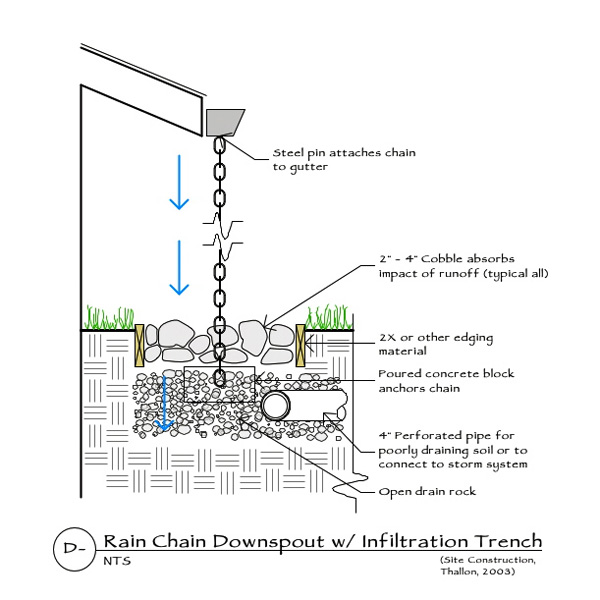 Steel pin attaches chain to gutter

2" - 4" Cobble absorbs impact of runoff (typical all)

2X or other edging material

Poured concrete block anchors chain

4" Perforated pipe for poorly draining soil or to connect to storm system

Open drain rock

D-

Rain Chain Downspout w/ Infiltration Trench

NTS

(Site Construction, Thallon, 2003)